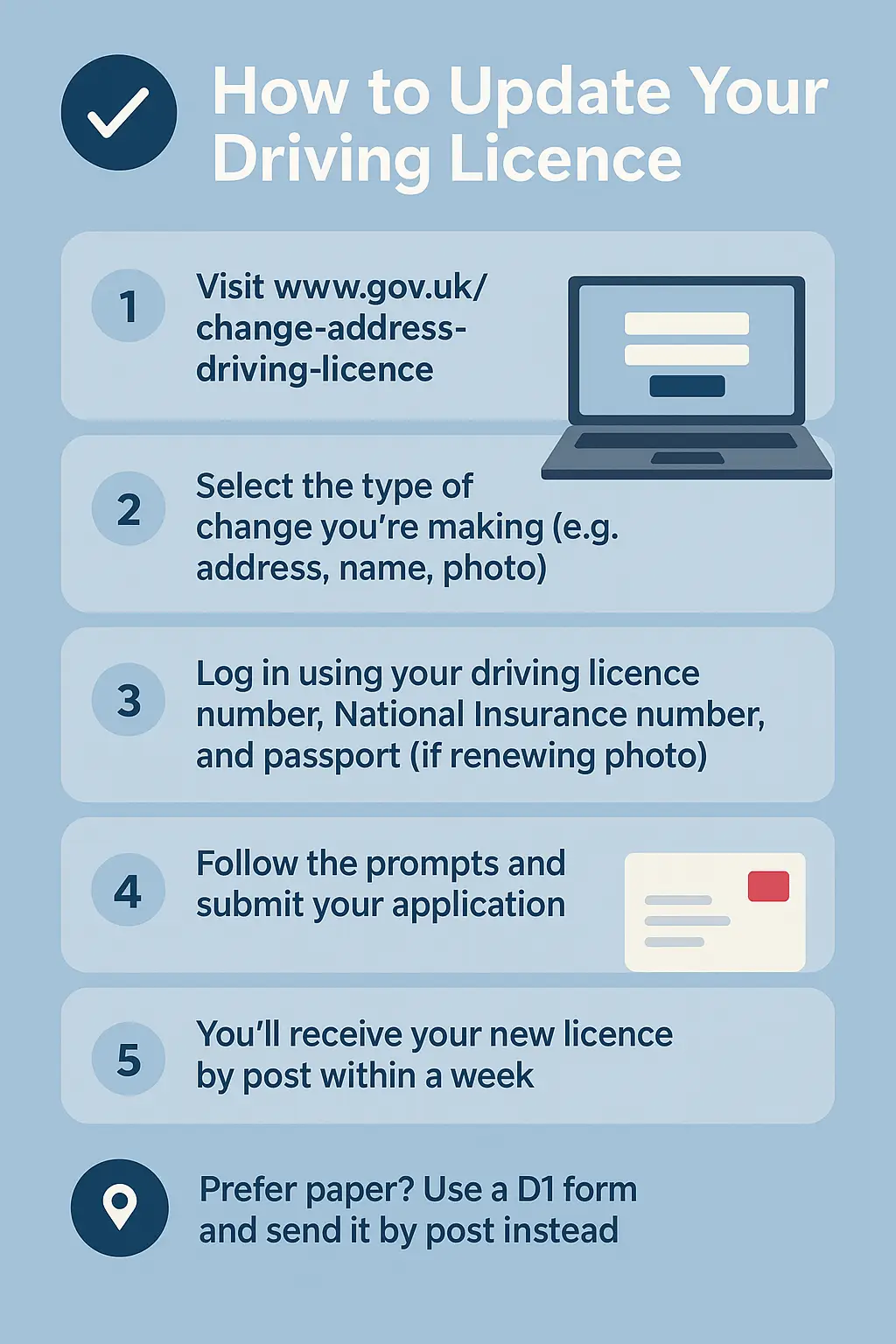 How to Update Your Driving Licence

1
Visit www.gov.uk/change-address-driving-licence

2
Select the type of change you're making (e.g. address, name, photo)

3
Log in using your driving licence number, National Insurance number, and passport (if renewing photo)

4
Follow the prompts and submit your application

5
You'll receive your new licence by post within a week

Prefer paper? Use a D1 form and send it by post instead